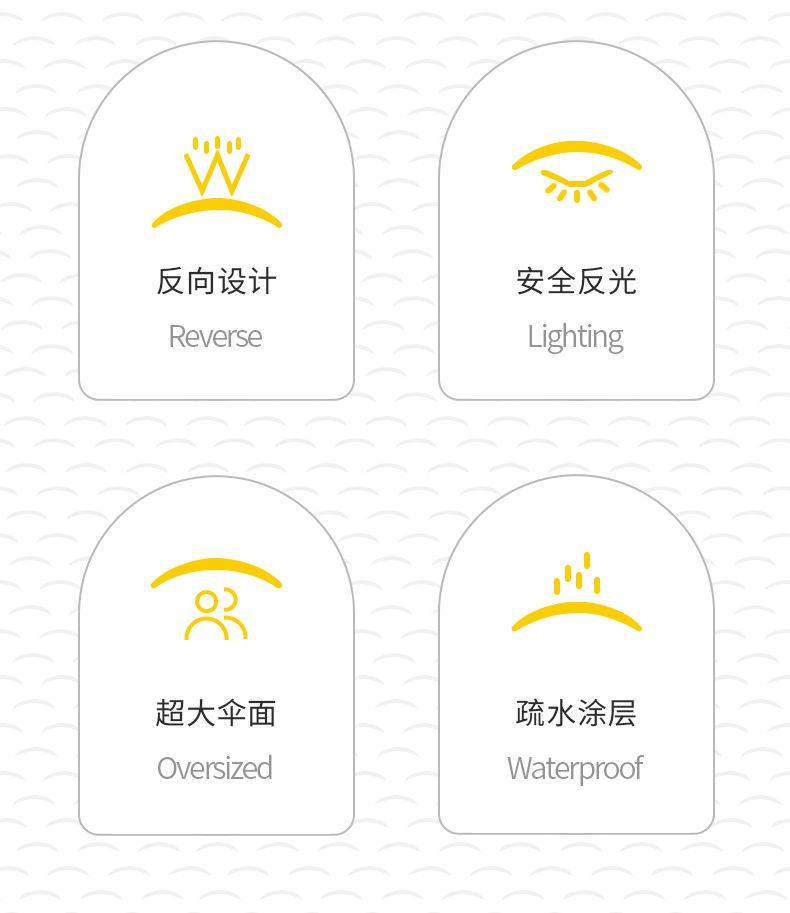 反向设计
Reverse

安全反光
Lighting

超大伞面
Oversized

疏水涂层
Waterproof