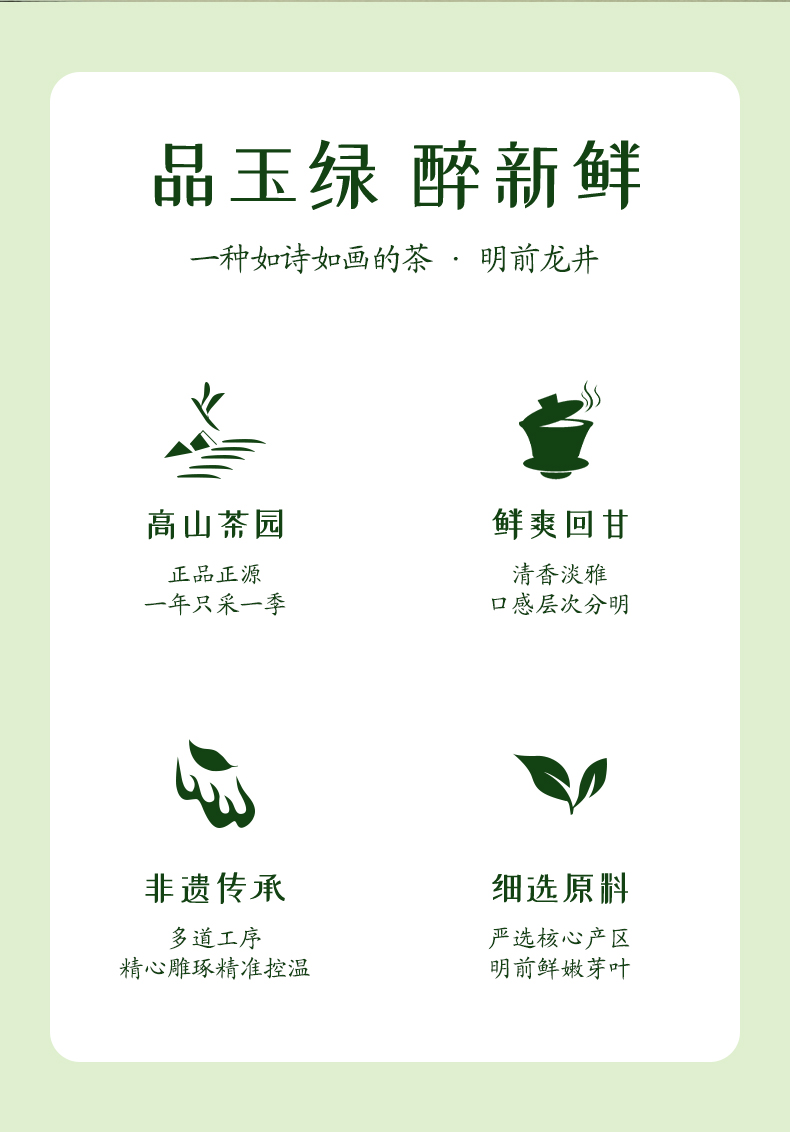 品玉绿 醉新鲜

一种如诗如画的茶 · 明前龙井

高山茶园

正品正源
一年只采一季

鲜爽回甘

清香淡雅
口感层次分明

非遗传承

多道工序
精心雕琢精准控温

细选原料

严选核心产区
明前鲜嫩芽叶