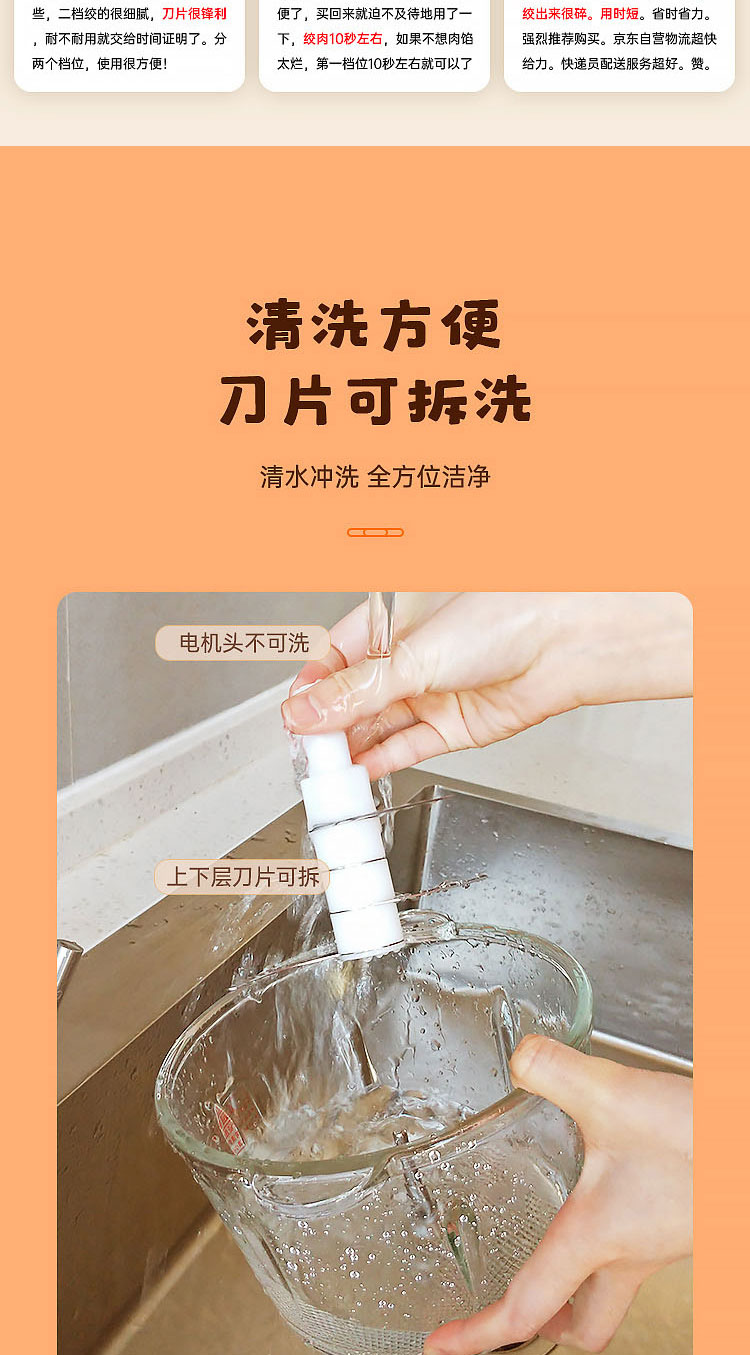 些，二档绞的很细腻，刀片很锋利，耐不耐用就交给时间证明了。分两个档位，使用很方便！

便了，买回来就迫不及待地用了一下，绞肉10秒左右，如果不想肉馅太烂，第一档位10秒左右就可以了

绞出来很碎。用时短。省时省力。强烈推荐购买。京东自营物流超快给力。快递员配送服务超好。赞。

清洗方便
刀片可拆洗

清水冲洗 全方位洁净

电机头不可洗

上下层刀片可拆