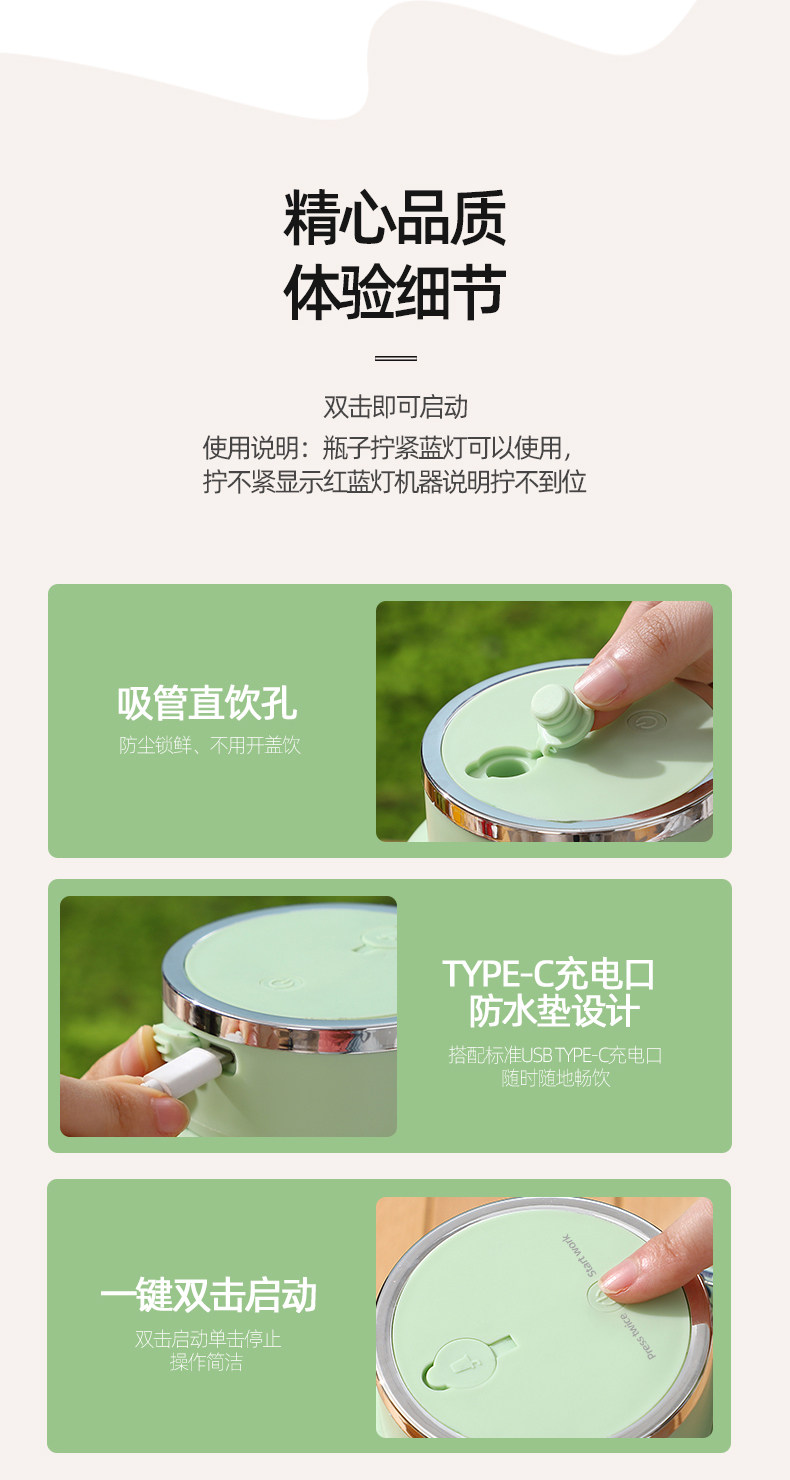 精心品质
体验细节

双击即可启动
使用说明：瓶子拧紧蓝灯可以使用，
拧不紧显示红蓝灯机器说明拧不到位

吸管直饮孔
防尘锁鲜、不用开盖饮

TYPE-C充电口
防水垫设计
搭配标准USB TYPE-C充电口
随时随地畅饮

一键双击启动
双击启动单击停止
操作简洁

Start work
Press twice