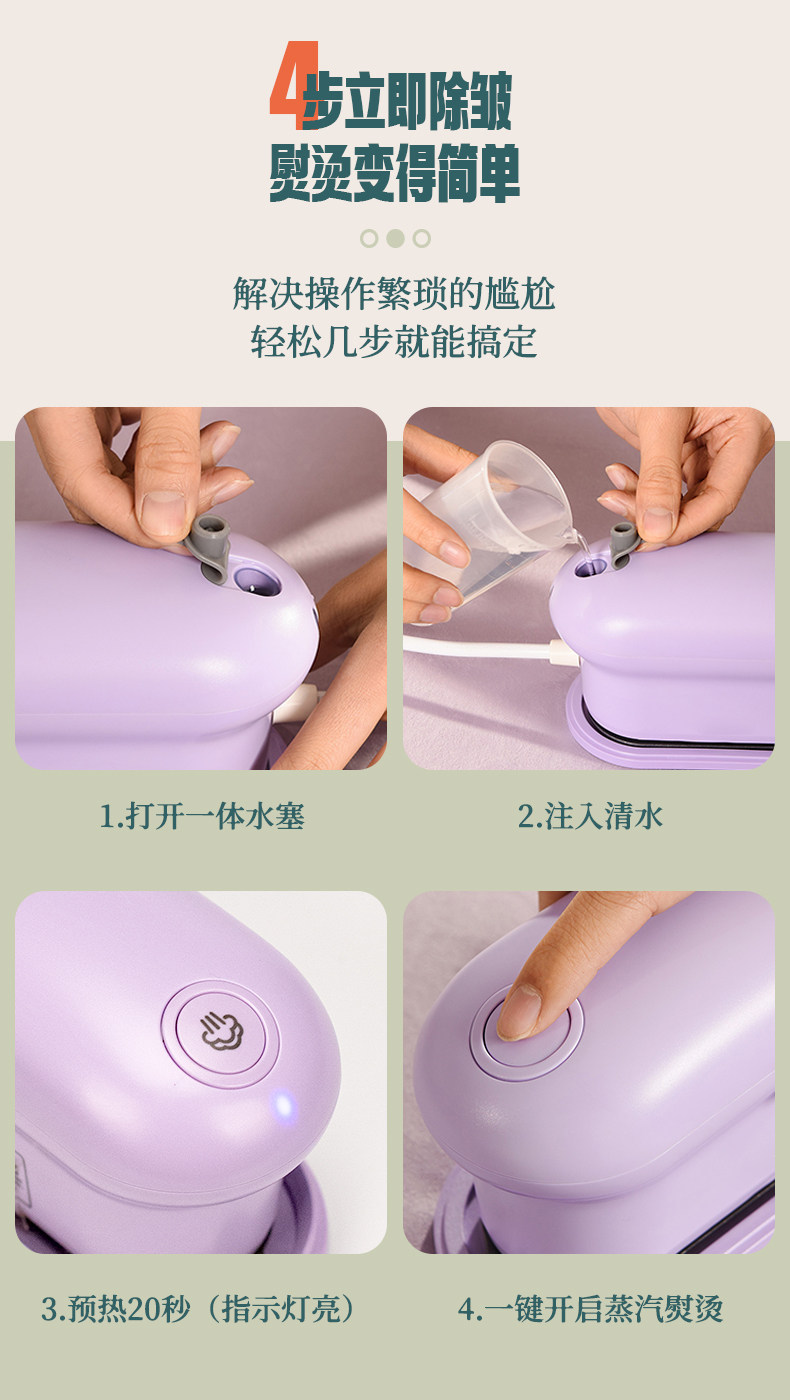 4步立即除皱
熨烫变得简单

解决操作繁琐的尴尬
轻松几步就能搞定

1.打开一体水塞

2.注入清水

3.预热20秒（指示灯亮）

4.一键开启蒸汽熨烫