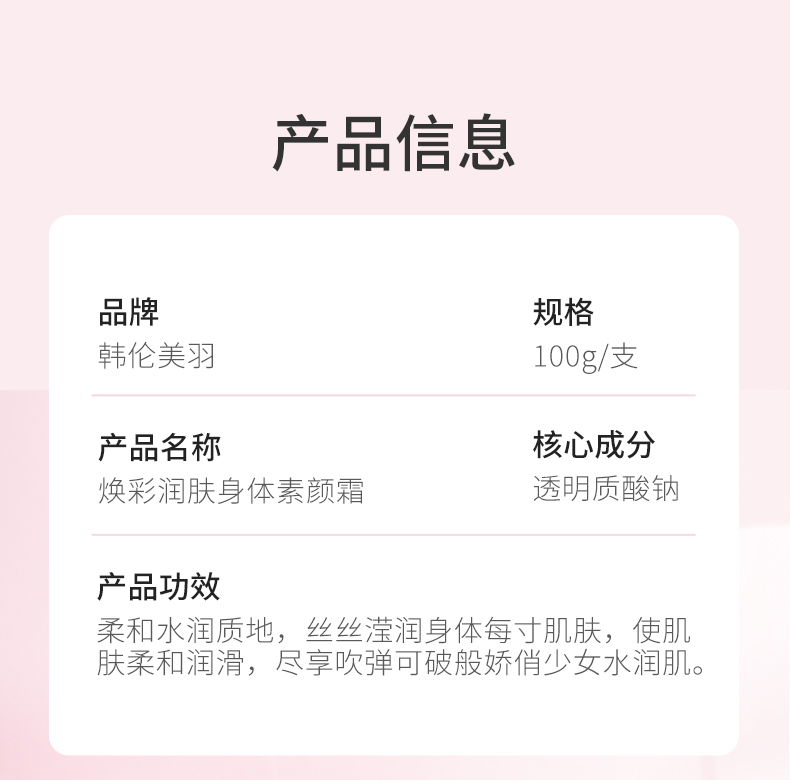 产品信息

品牌
韩伦美羽

规格
100g/支

产品名称
焕彩润肤身体素颜霜

核心成分
透明质酸钠

产品功效
柔和水润质地，丝丝滢润身体每寸肌肤，使肌肤柔和润滑，尽享吹弹可破般娇俏少女水润肌。