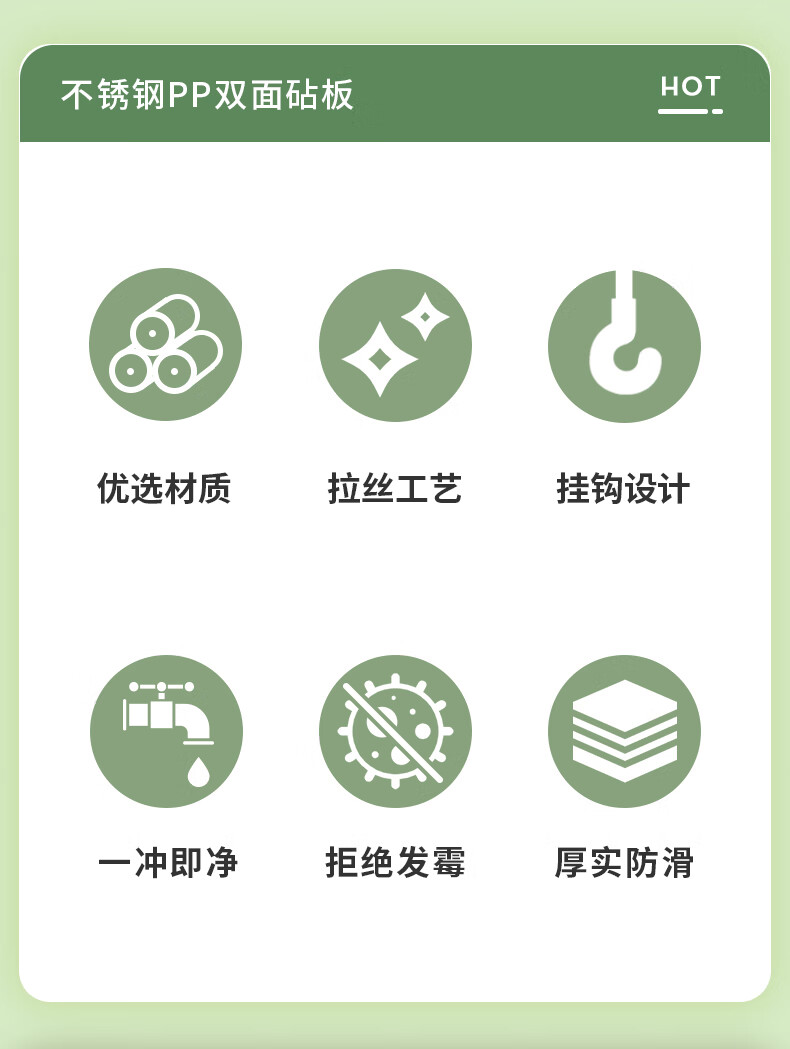 不锈钢PP双面砧板

HOT

优选材质

拉丝工艺

挂钩设计

一冲即净

拒绝发霉

厚实防滑