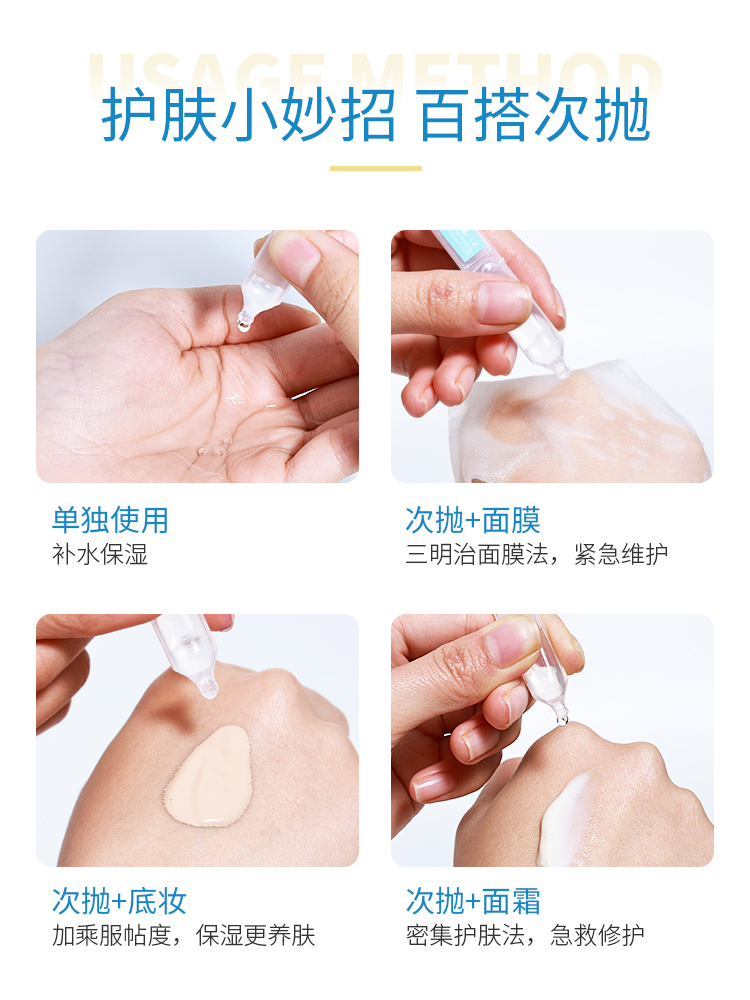 USAGE METHOD

护肤小妙招 百搭次抛

单独使用
补水保湿

次抛+面膜
三明治面膜法，紧急维护

次抛+底妆
加乘服帖度，保湿更养肤

次抛+面霜
密集护肤法，急救修护