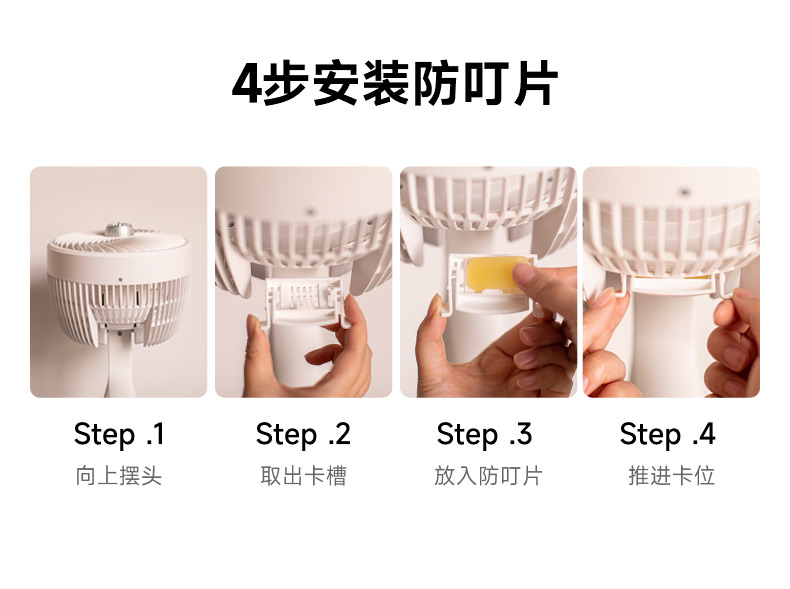 4步安装防叮片

Step .1
向上摆头

Step .2
取出卡槽

Step .3
放入防叮片

Step .4
推进卡位