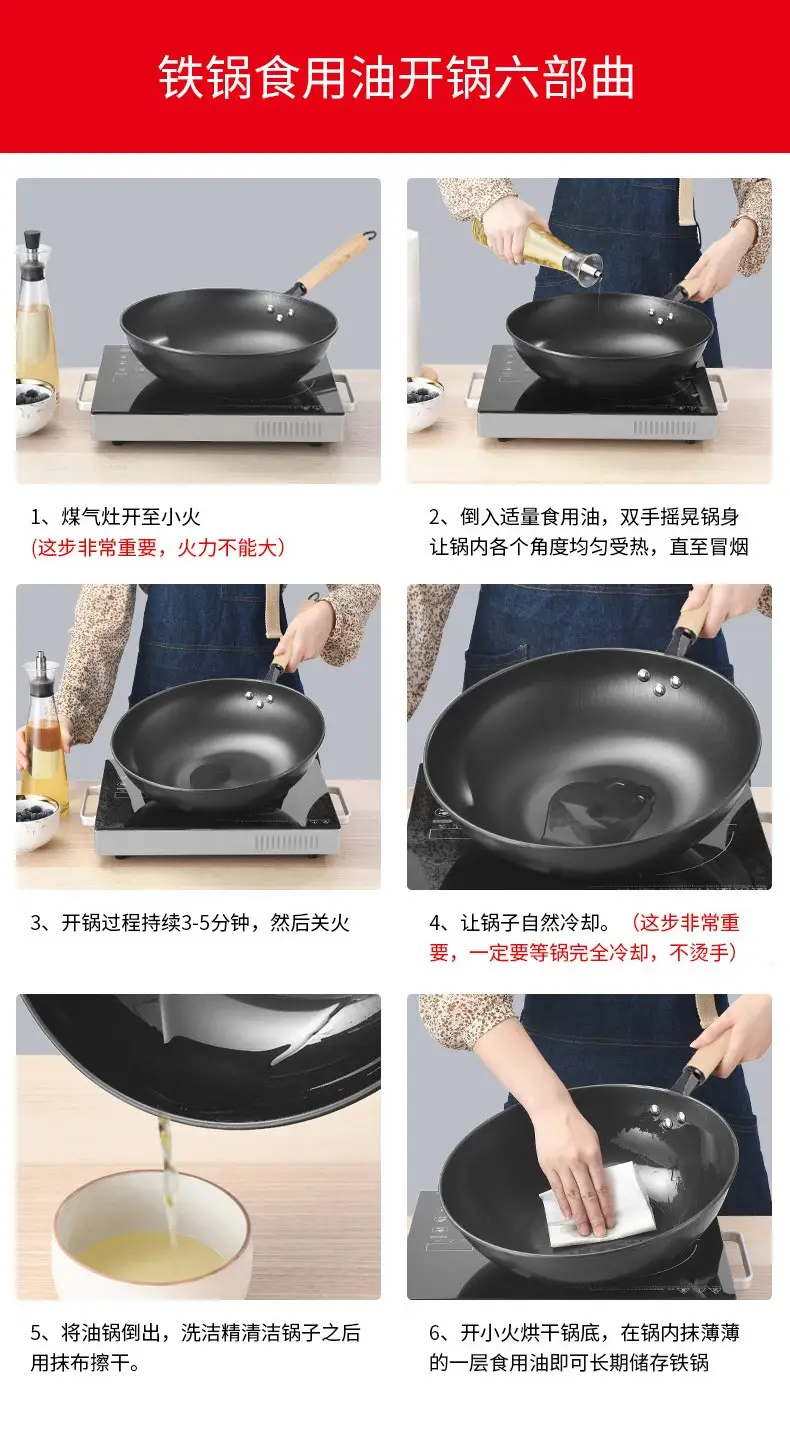 铁锅食用油开锅六部曲

1、煤气灶开至小火
(这步非常重要，火力不能大)

2、倒入适量食用油，双手摇晃锅身让锅内各个角度均匀受热，直至冒烟

3、开锅过程持续3-5分钟，然后关火

4、让锅子自然冷却。(这步非常重要，一定要等锅完全冷却，不烫手)

5、将油锅倒出，洗洁精清洁锅子之后用抹布擦干。

6、开小火烘干锅底，在锅内抹薄薄的一层食用油即可长期储存铁锅