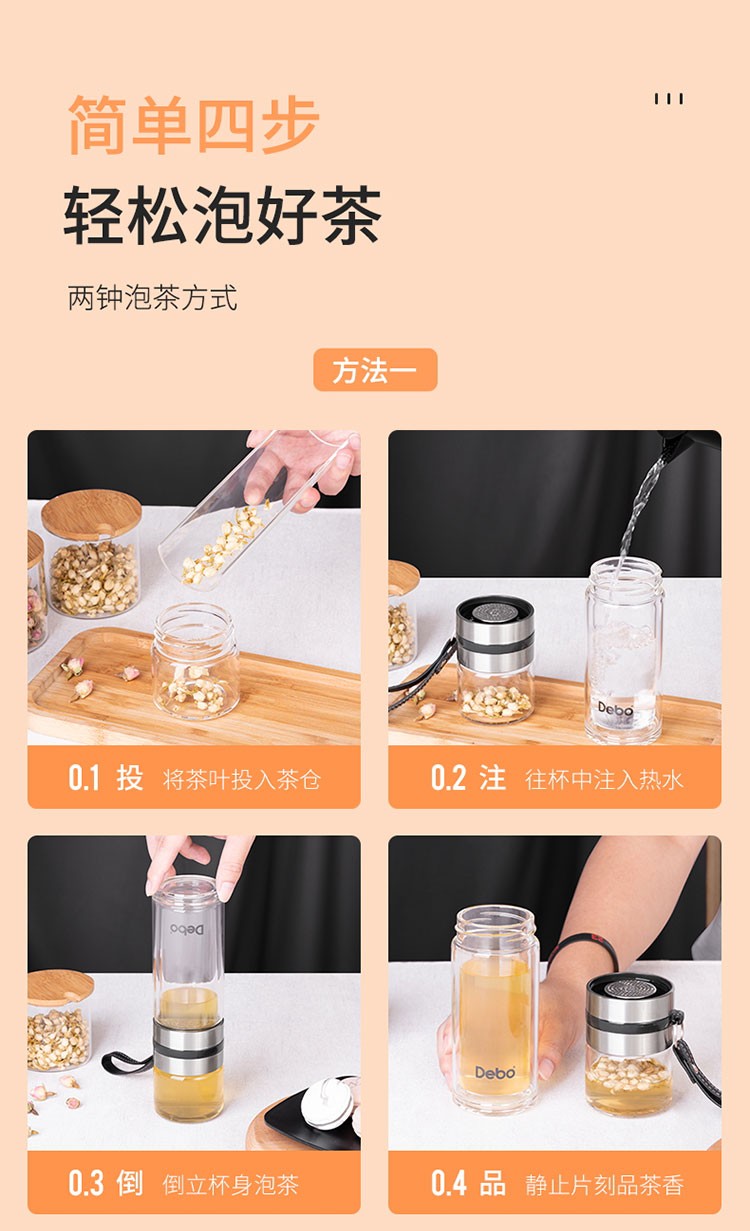 简单四步

轻松泡好茶

两钟泡茶方式

方法一

Debo

0.1 投 将茶叶投入茶仓

0.2 注 往杯中注入热水

Debo

Debo

0.3 倒 倒立杯身泡茶

0.4 品 静止片刻品茶香