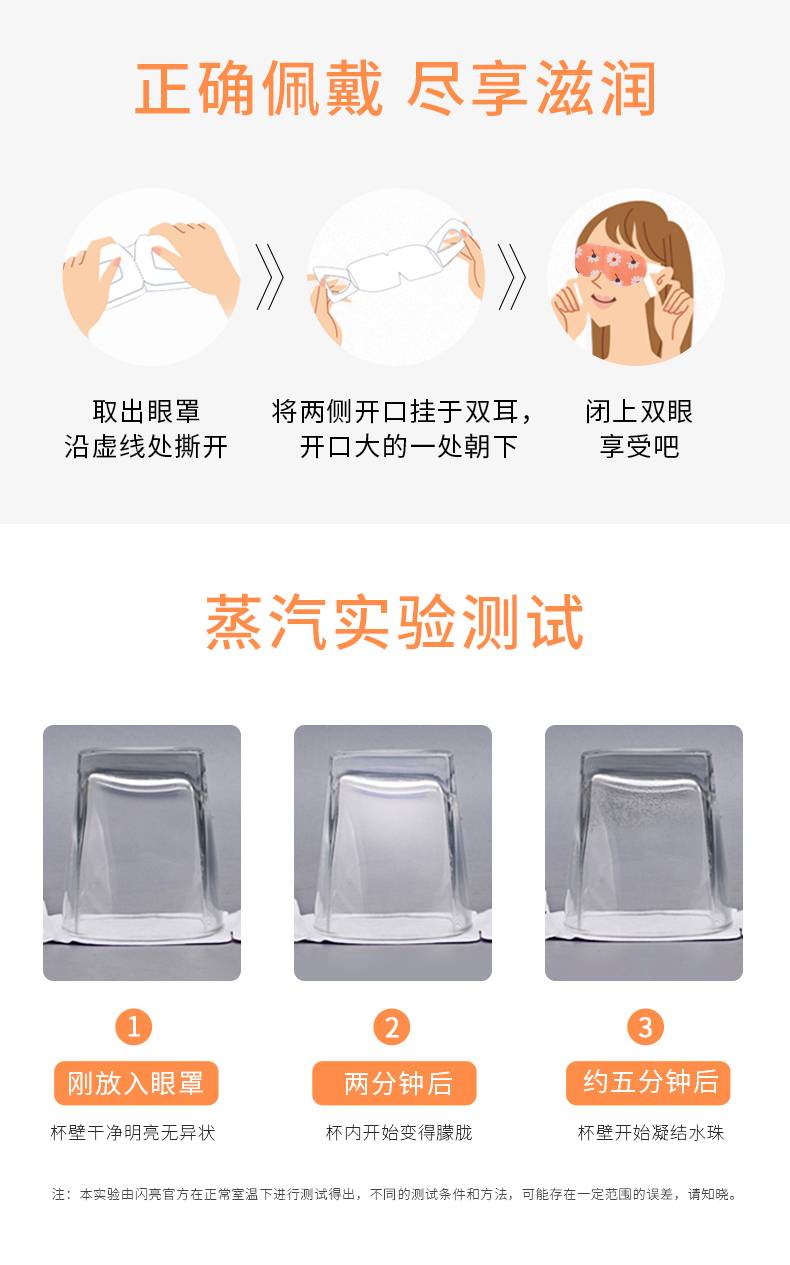 正确佩戴 尽享滋润

取出眼罩
沿虚线处撕开

将两侧开口挂于双耳，
开口大的一处朝下

闭上双眼
享受吧

蒸汽实验测试

1
刚放入眼罩
杯壁干净明亮无异状

2
两分钟后
杯内开始变得朦胧

3
约五分钟后
杯壁开始凝结水珠

注：本实验由闪亮官方在正常室温下进行测试得出，不同的测试条件和方法，可能存在一定范围的误差，请知晓。