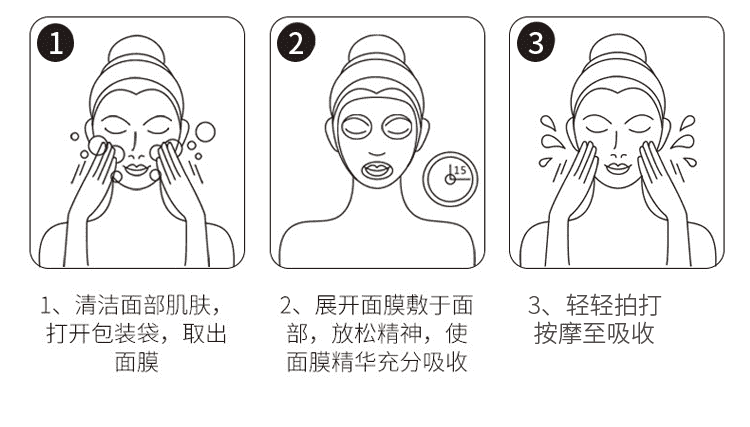 1

2

15

3

1、清洁面部肌肤，打开包装袋，取出面膜

2、展开面膜敷于面部，放松精神，使面膜精华充分吸收

3、轻轻拍打按摩至吸收