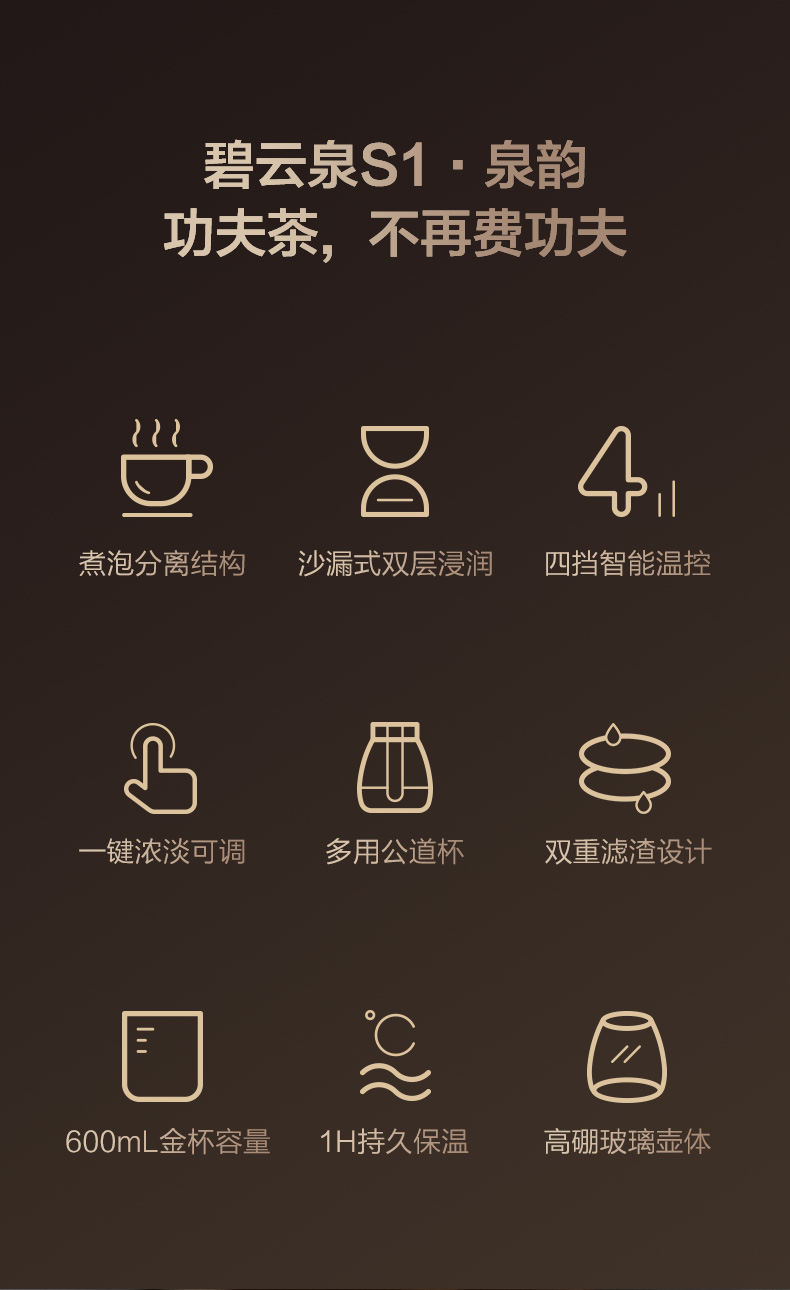 碧云泉S1 · 泉韵
功夫茶，不再费功夫

煮泡分离结构
沙漏式双层浸润
四挡智能温控

一键浓淡可调
多用公道杯
双重滤渣设计

600mL金杯容量
1H持久保温
高硼玻璃壶体