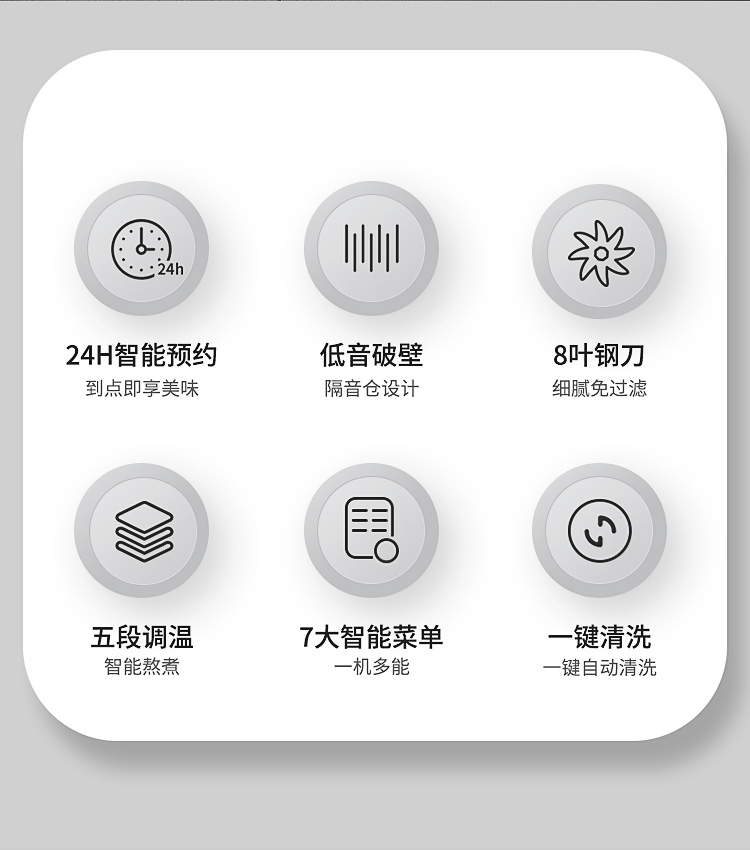 24h

24H智能预约
到点即享美味

低音破壁
隔音仓设计

8叶钢刀
细腻免过滤

五段调温
智能熬煮

7大智能菜单
一机多能

一键清洗
一键自动清洗